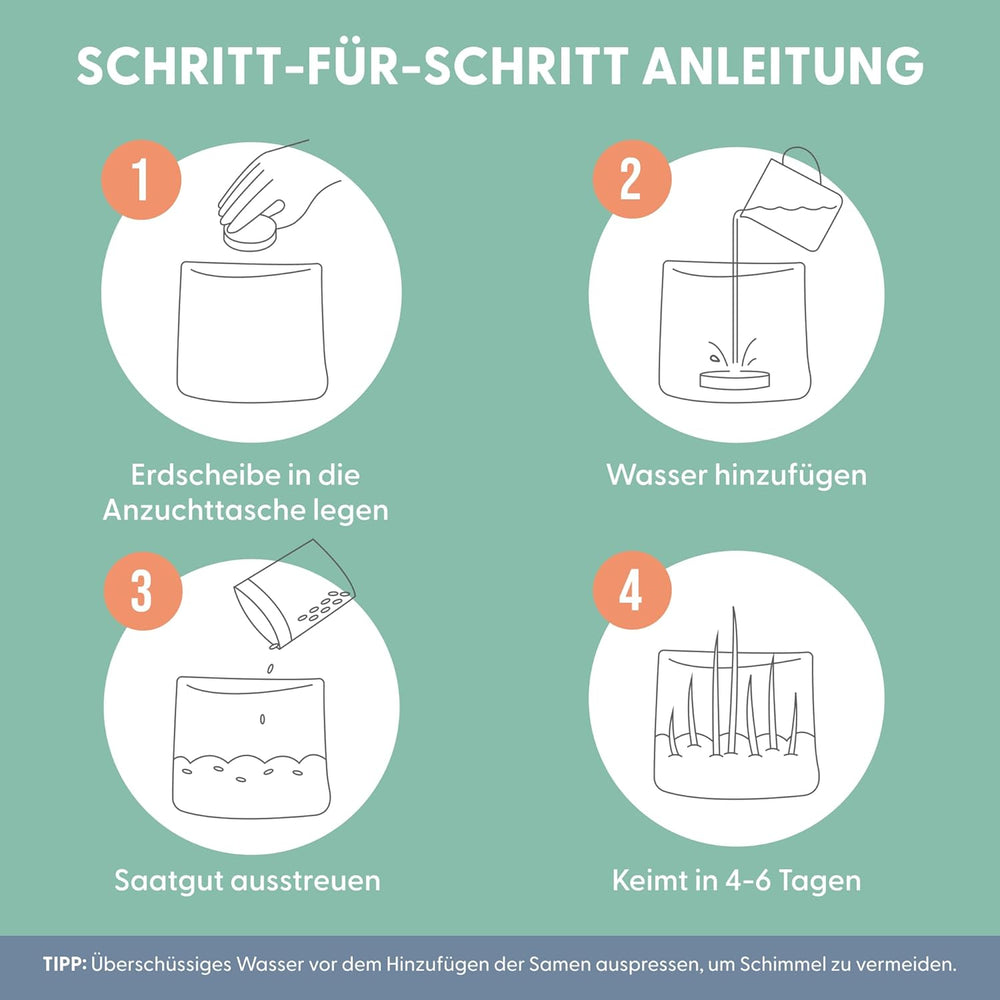 SCHRITT-FÜR-SCHRITT ANLEITUNG

1

Erdscheibe in die Anzuchttasche legen

2

Wasser hinzufügen

3

Saatgut ausstreuen

4

Keimt in 4-6 Tagen

TIPP: Überschüssiges Wasser vor dem Hinzufügen der Samen auspressen, um Schimmel zu vermeiden.