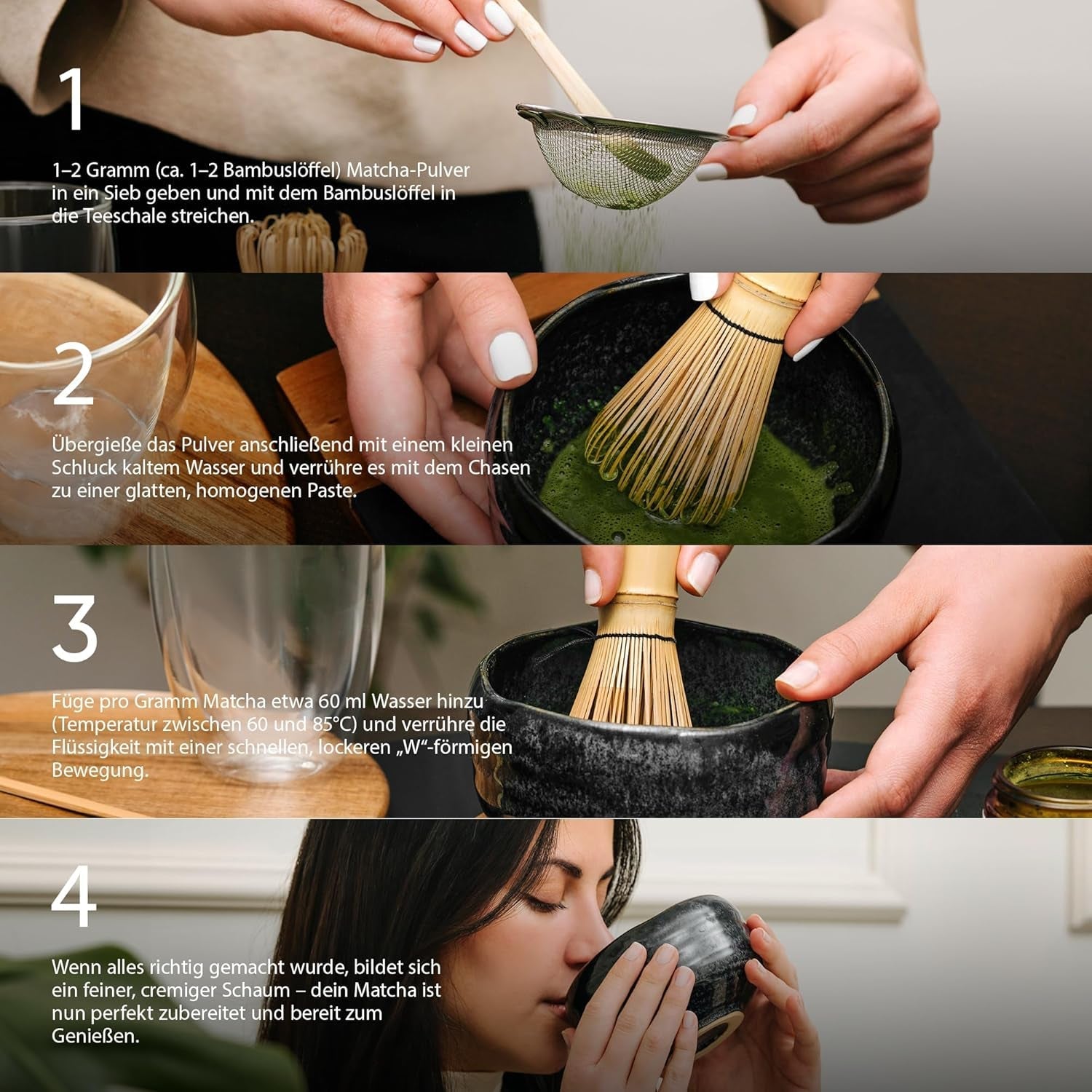 1

1–2 Gramm (ca. 1–2 Bambuslöffel) Matcha-Pulver in ein Sieb geben und mit dem Bambuslöffel in die Teeschale streichen.

2

Übergieße das Pulver anschließend mit einem kleinen Schluck kaltem Wasser und verrühre es mit dem Chasen zu einer glatten, homogenen Paste.

3

Füge pro Gramm Matcha etwa 60 ml Wasser hinzu (Temperatur zwischen 60 und 85°C) und verrühre die Flüssigkeit mit einer schnellen, lockeren „W“-förmigen Bewegung.

4

Wenn alles richtig gemacht wurde, bildet sich ein feiner, cremiger Schaum – dein Matcha ist nun perfekt zubereitet und bereit zum Genießen.