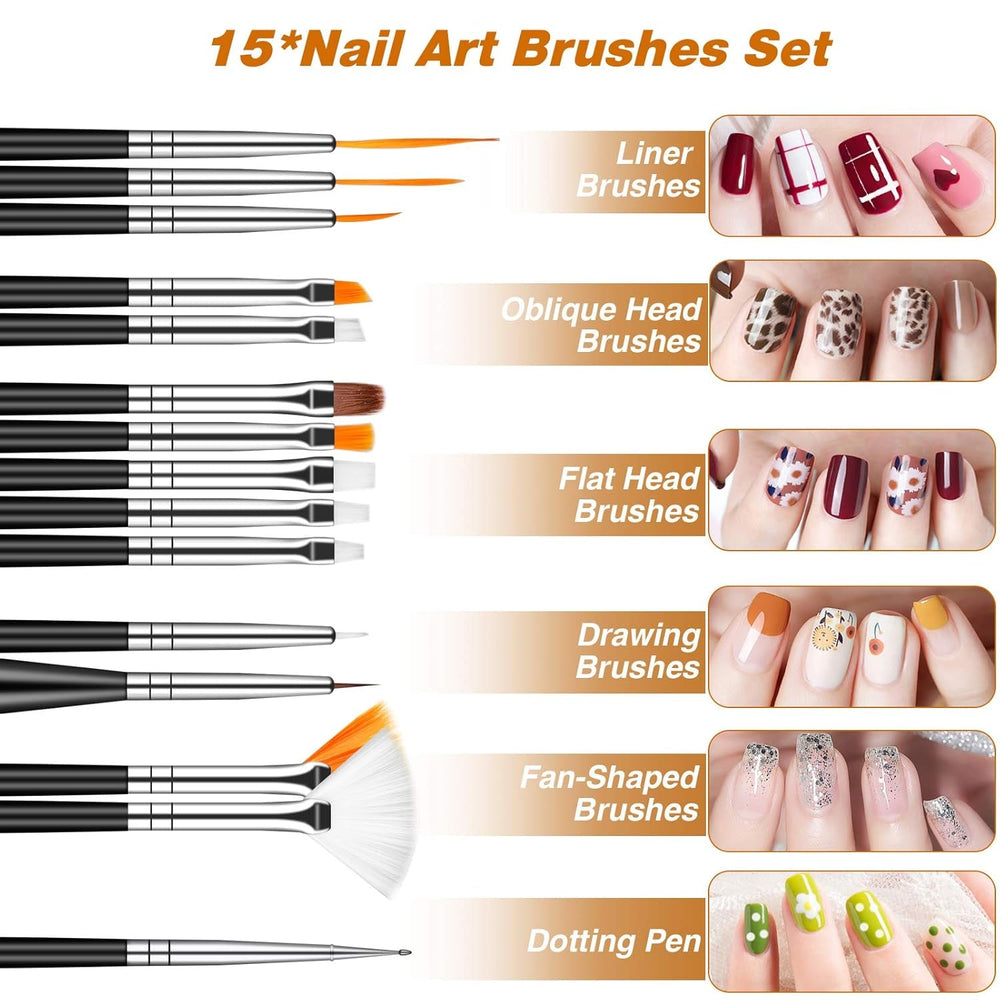 15*Nail Art Brushes Set

Liner Brushes

Oblique Head Brushes

Flat Head Brushes

Drawing Brushes

Fan-Shaped Brushes

Dotting Pen