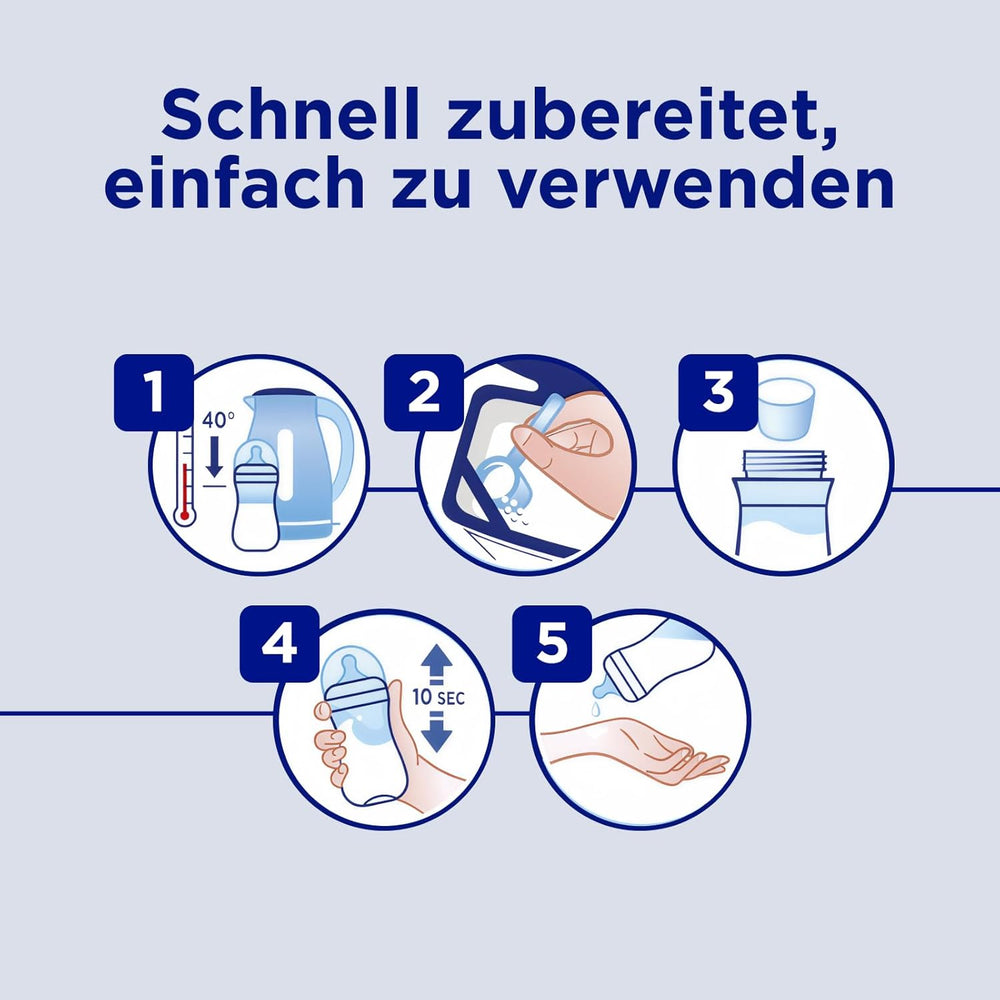 Schnell zubereitet, einfach zu verwenden

1
40°

2

3

4
10 SEC

5