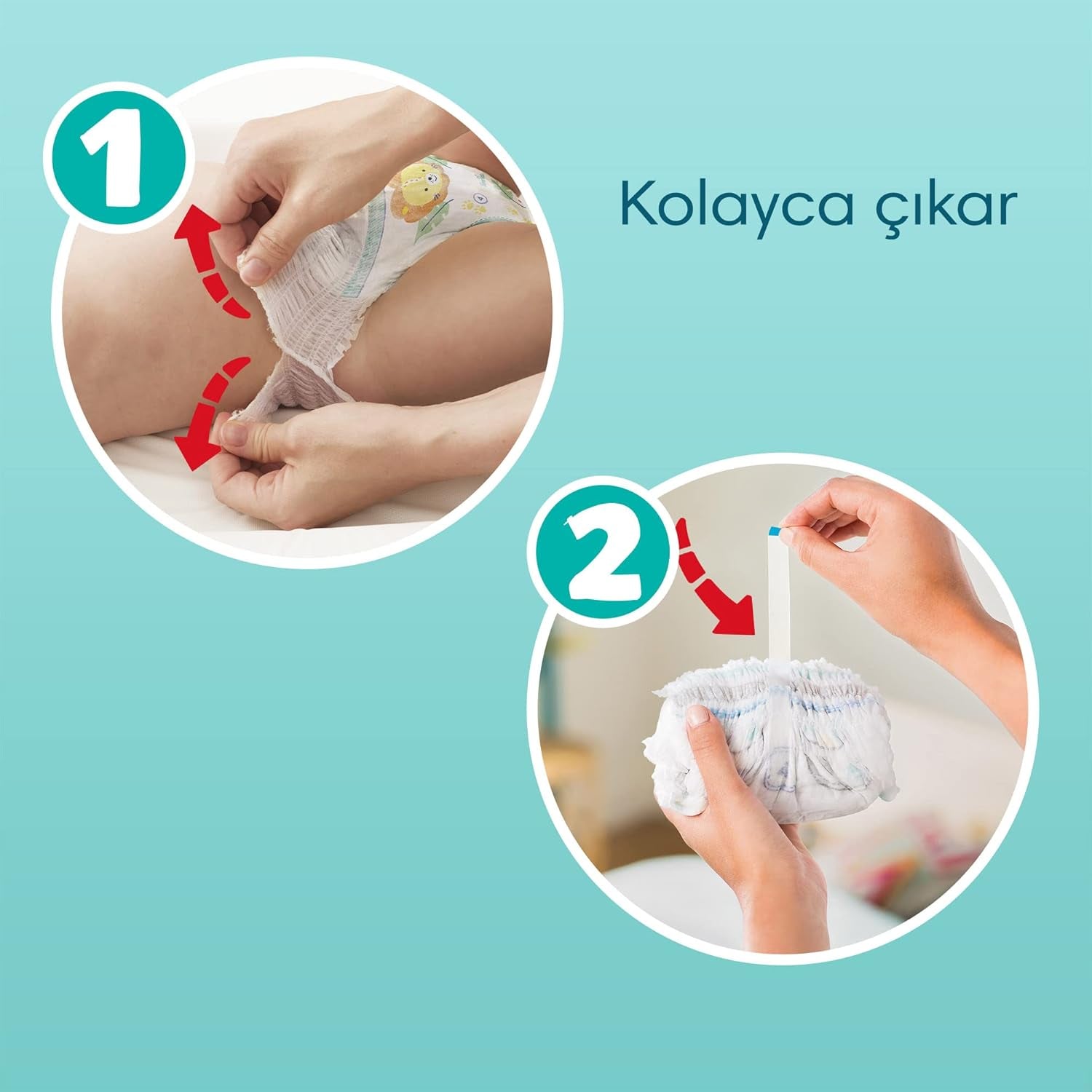 1

Kolayca çıkar

2