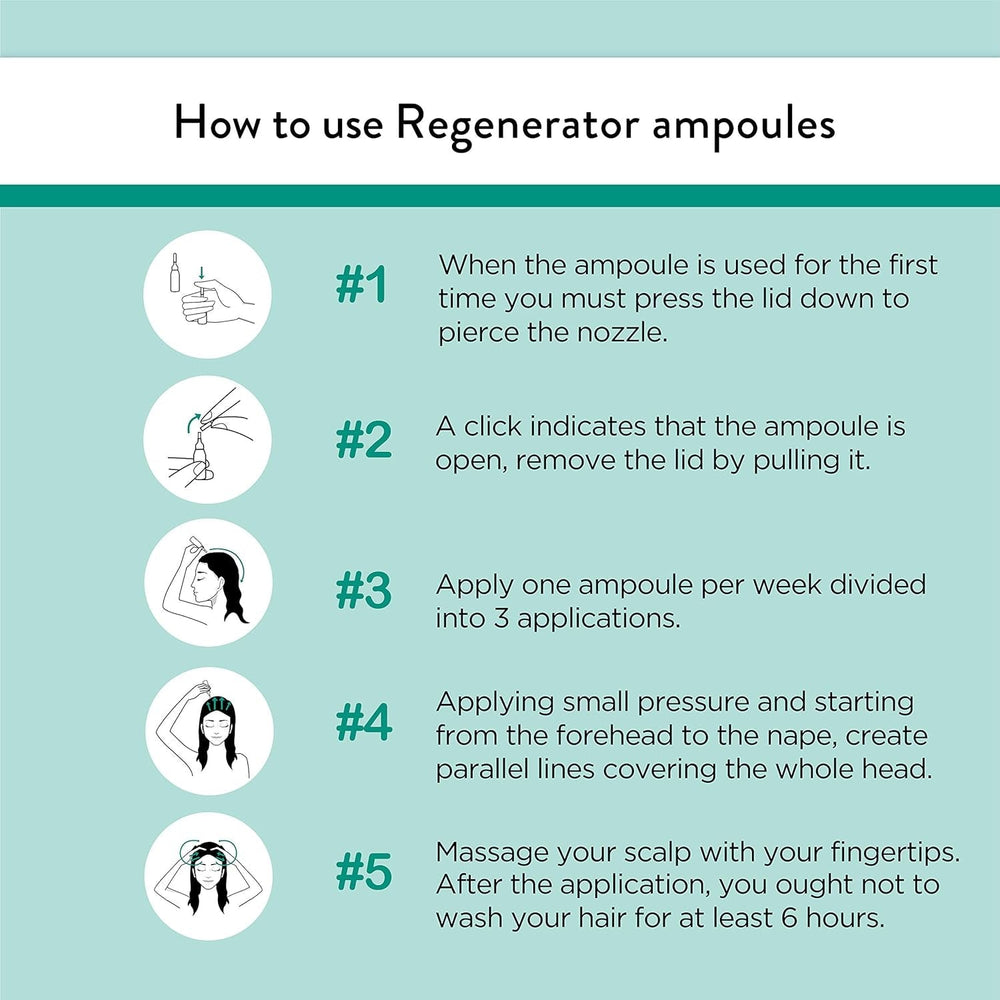 How to use Regenerator ampoules

#1 When the ampoule is used for the first time you must press the lid down to pierce the nozzle.

#2 A click indicates that the ampoule is open, remove the lid by pulling it.

#3 Apply one ampoule per week divided into 3 applications.

#4 Applying small pressure and starting from the forehead to the nape, create parallel lines covering the whole head.

#5 Massage your scalp with your fingertips. After the application, you ought not to wash your hair for at least 6 hours.