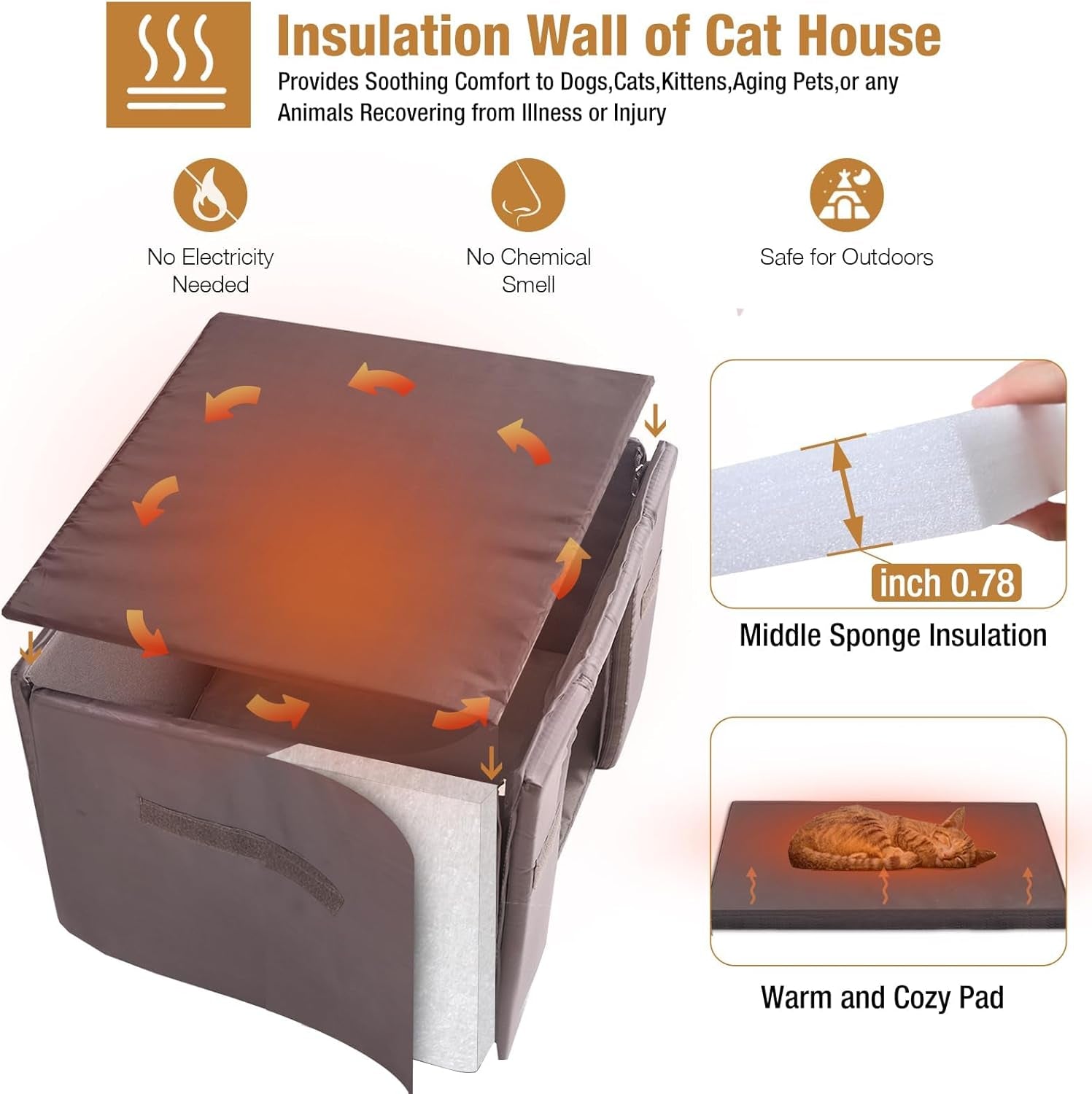 Insulation Wall of Cat House

Provides Soothing Comfort to Dogs,Cats,Kittens,Aging Pets,or any Animals Recovering from Illness or Injury

No Electricity Needed

No Chemical Smell

Safe for Outdoors

inch 0.78

Middle Sponge Insulation

Warm and Cozy Pad