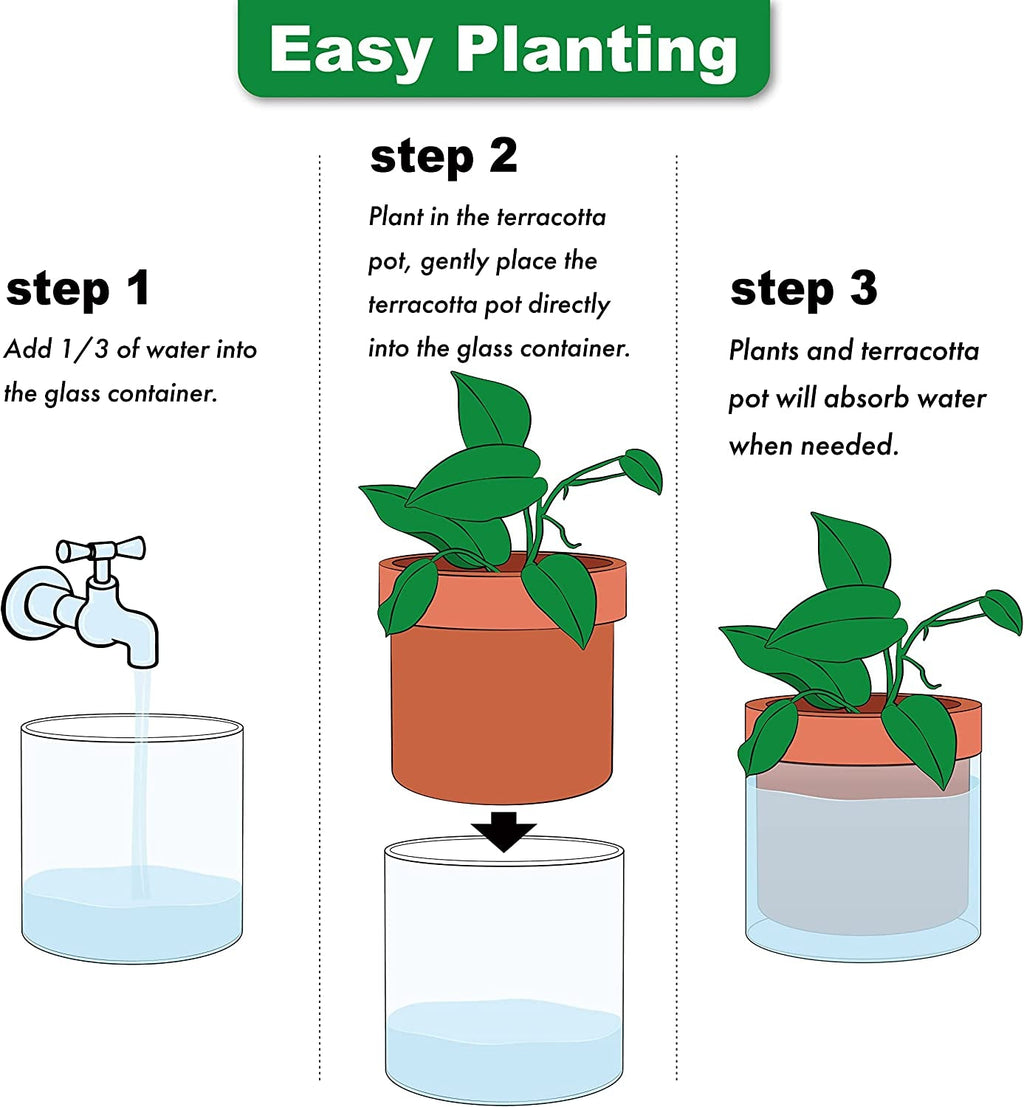 Easy Planting

step 1

Add 1/3 of water into the glass container.

step 2

Plant in the terracotta pot, gently place the terracotta pot directly into the glass container.

step 3

Plants and terracotta pot will absorb water when needed.