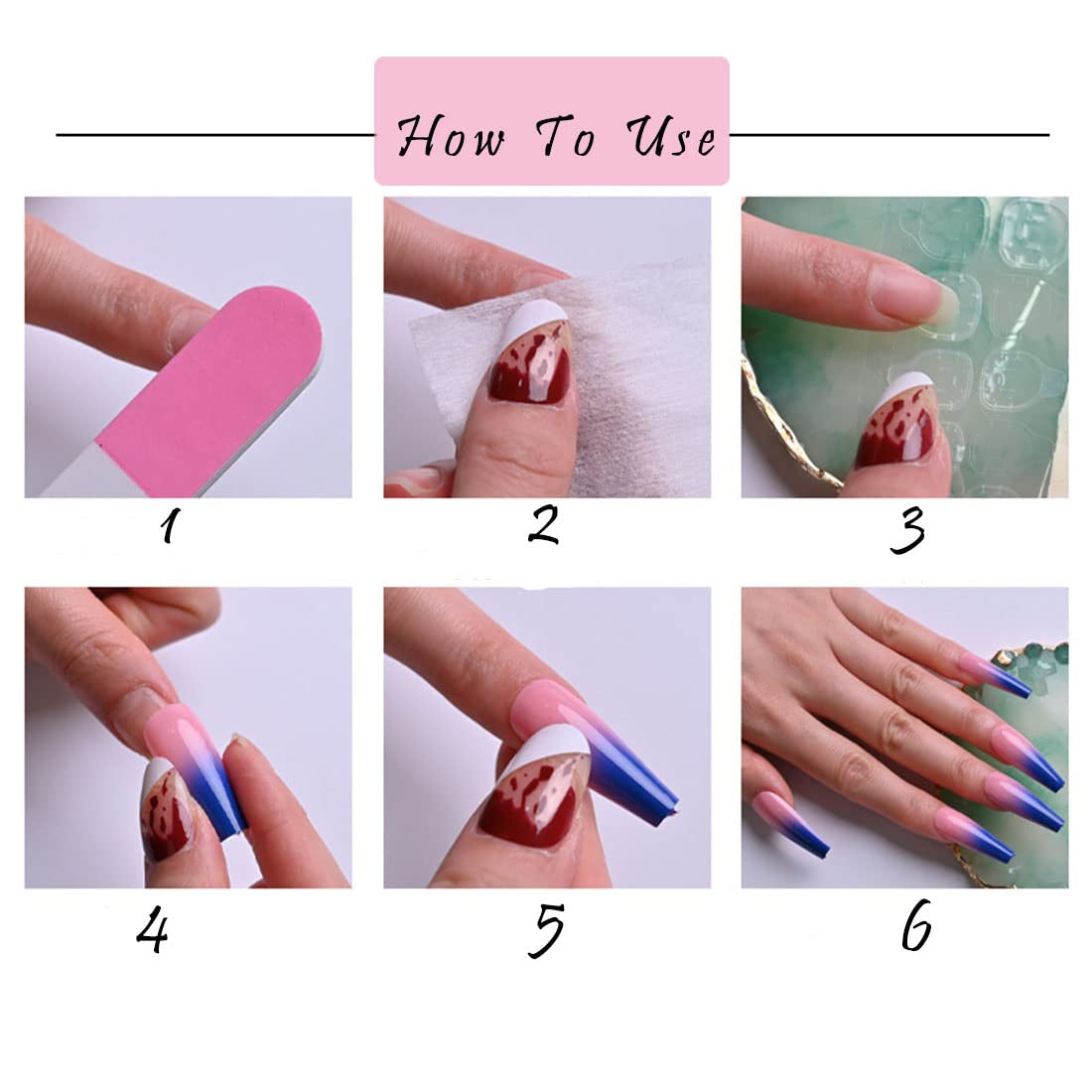 How To Use

1

2

3

4

5

6