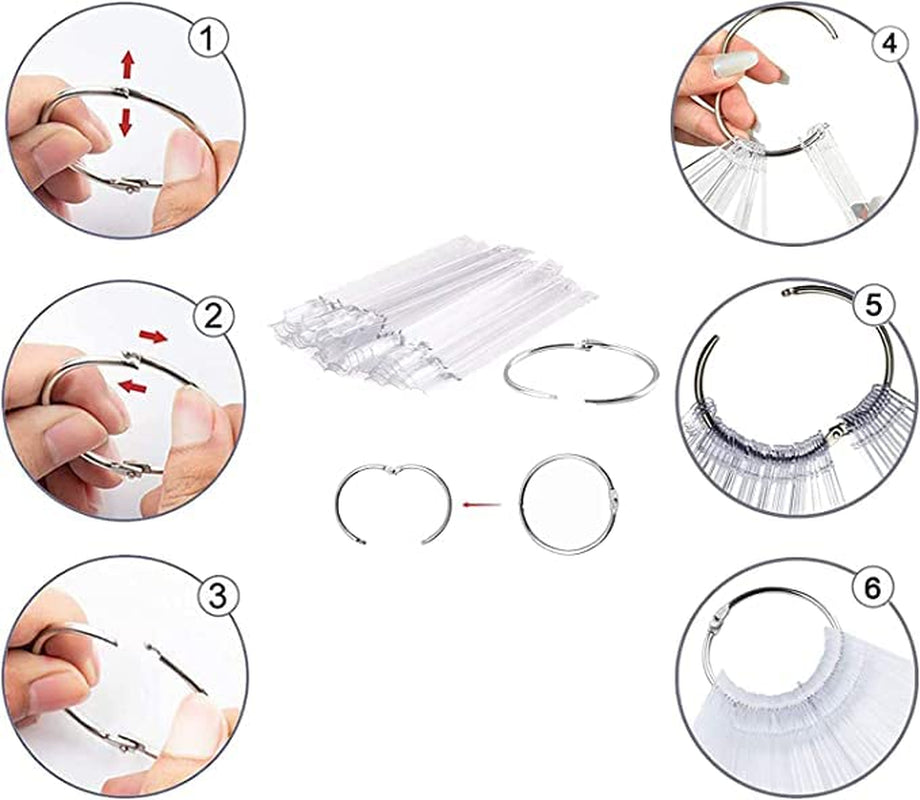 1
2
3
4
5
6