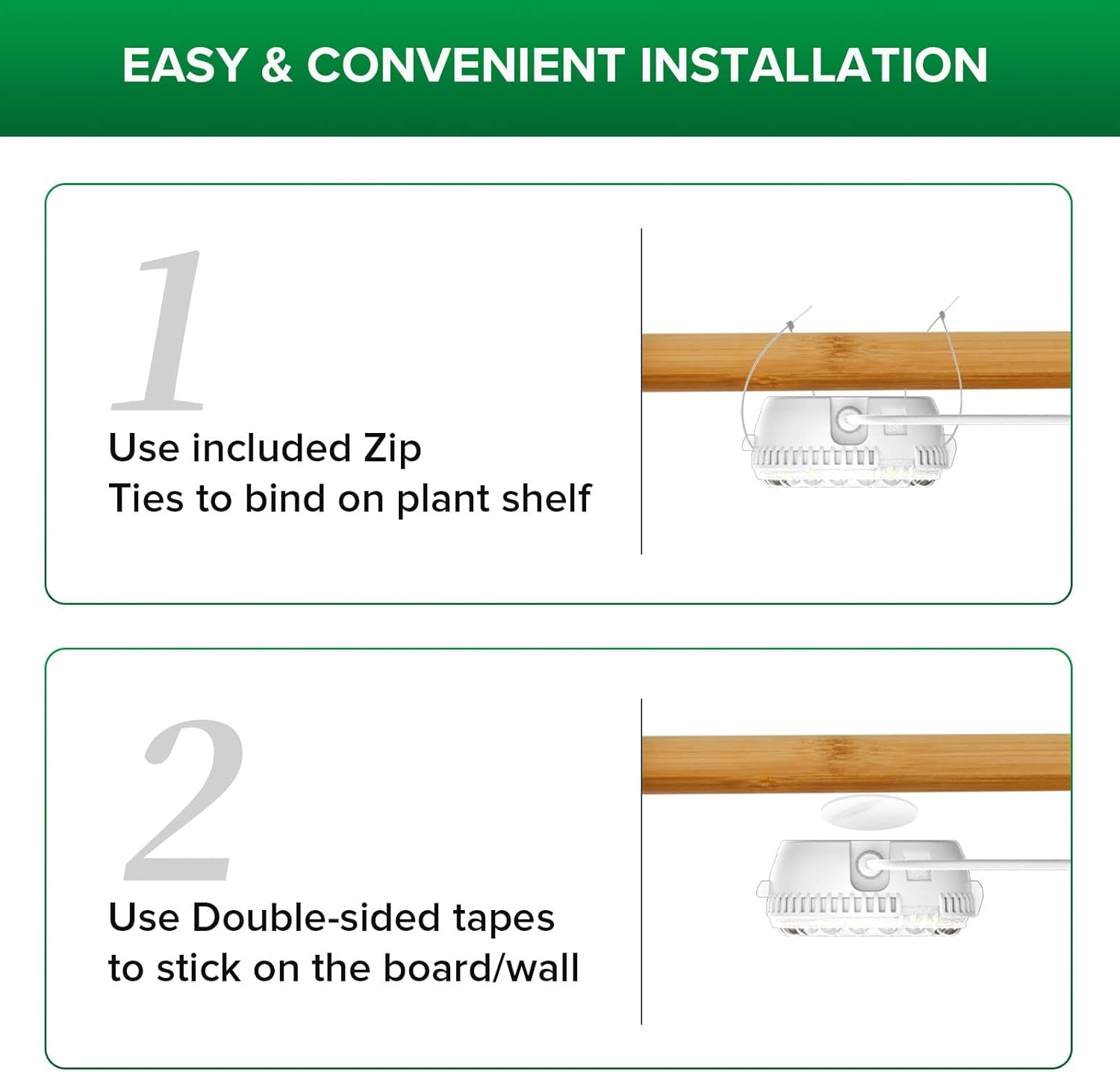 EASY & CONVENIENT INSTALLATION

1

Use included Zip
Ties to bind on plant shelf

2

Use Double-sided tapes
to stick on the board/wall