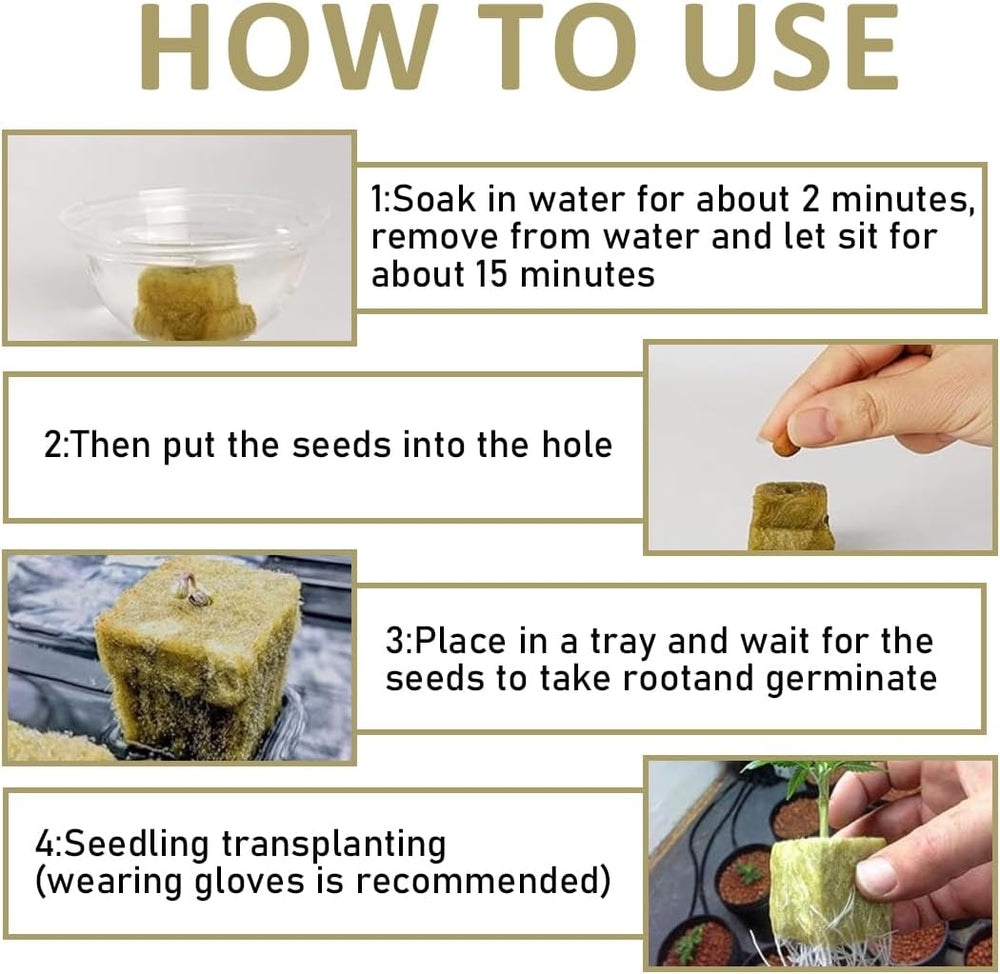 HOW TO USE

1:Soak in water for about 2 minutes, remove from water and let sit for about 15 minutes

2:Then put the seeds into the hole

3:Place in a tray and wait for the seeds to take rootand germinate

4:Seedling transplanting (wearing gloves is recommended)