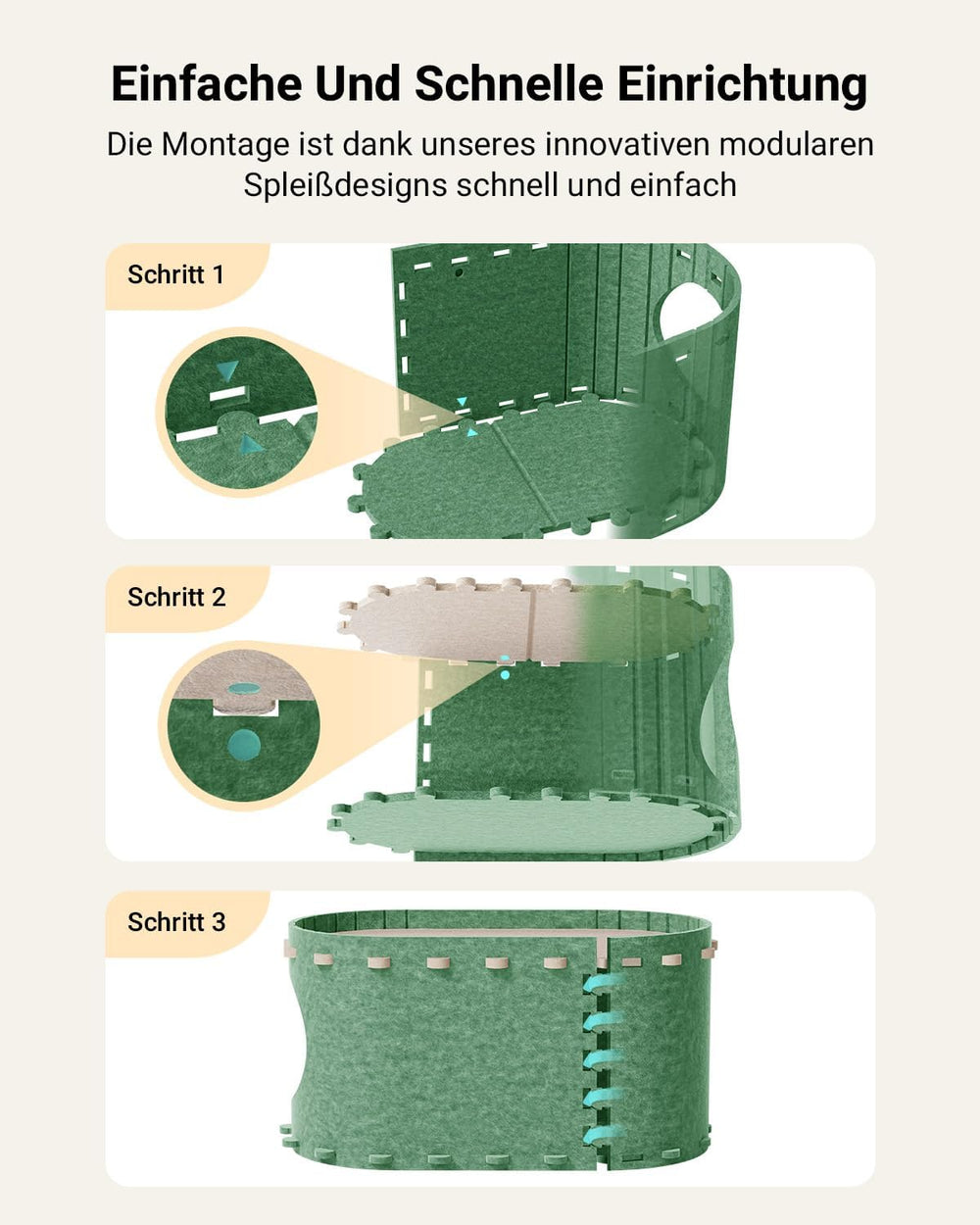 Einfache Und Schnelle Einrichtung

Die Montage ist dank unseres innovativen modularen Spleißdesigns schnell und einfach

Schritt 1

Schritt 2

Schritt 3