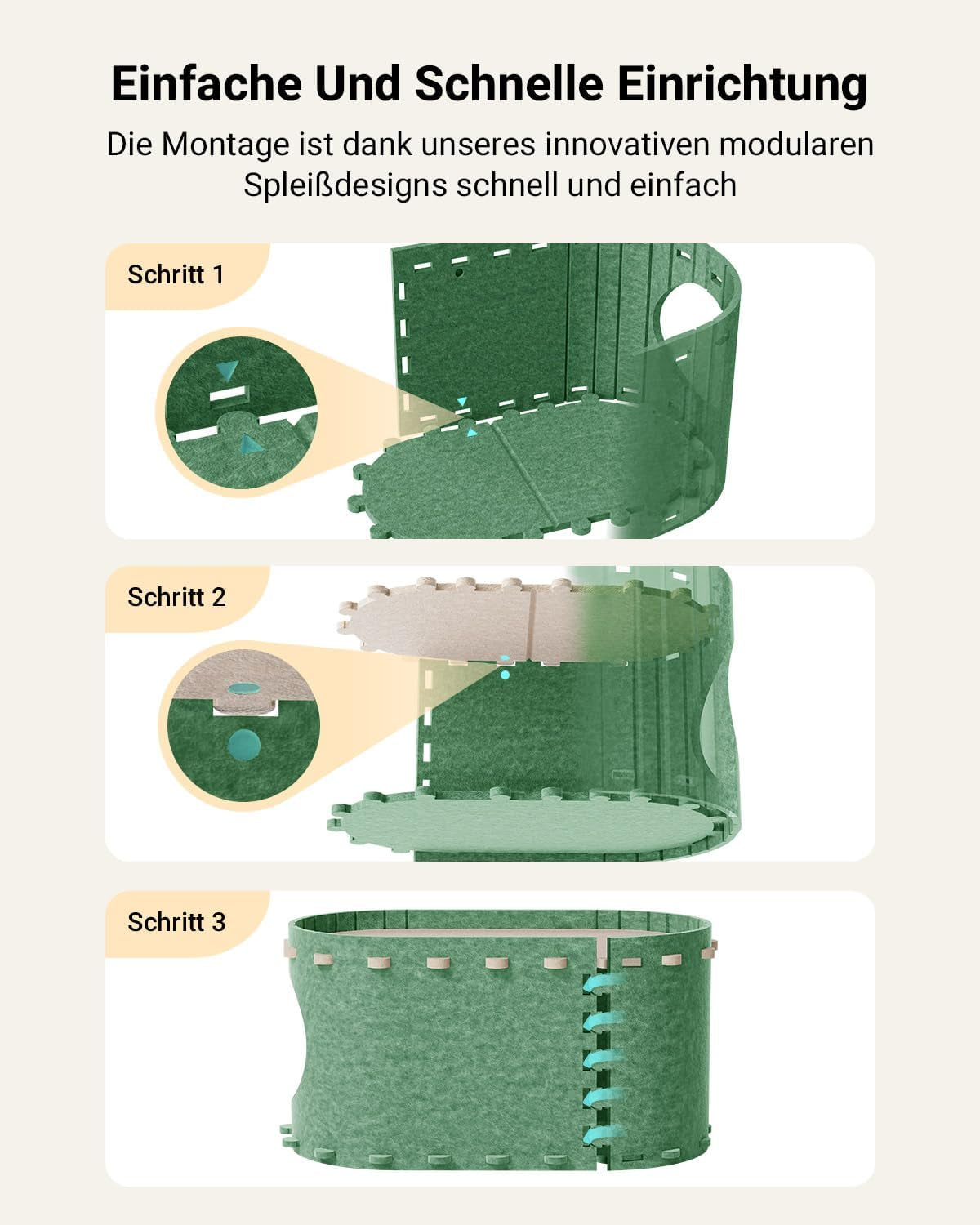 Einfache Und Schnelle Einrichtung

Die Montage ist dank unseres innovativen modularen Spleißdesigns schnell und einfach

Schritt 1

Schritt 2

Schritt 3