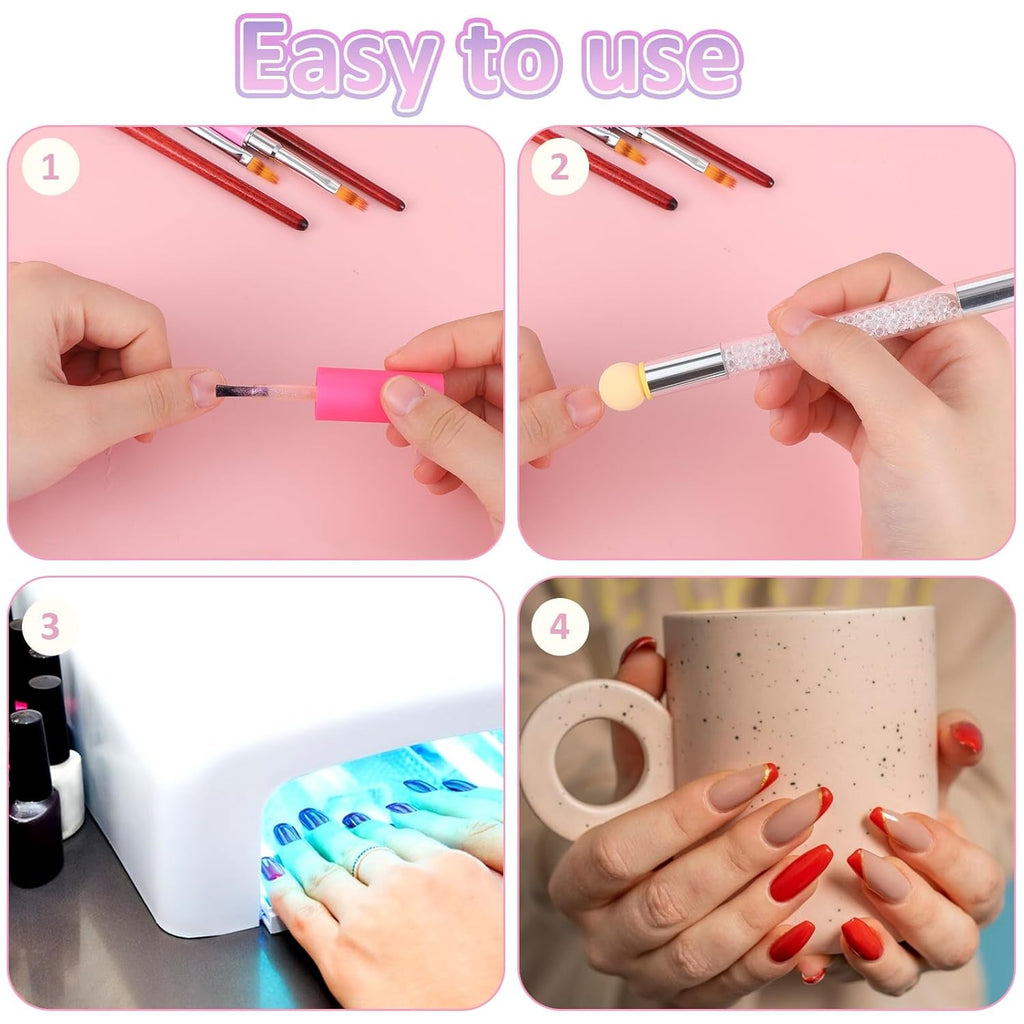 Easy to use

1

2

3

4