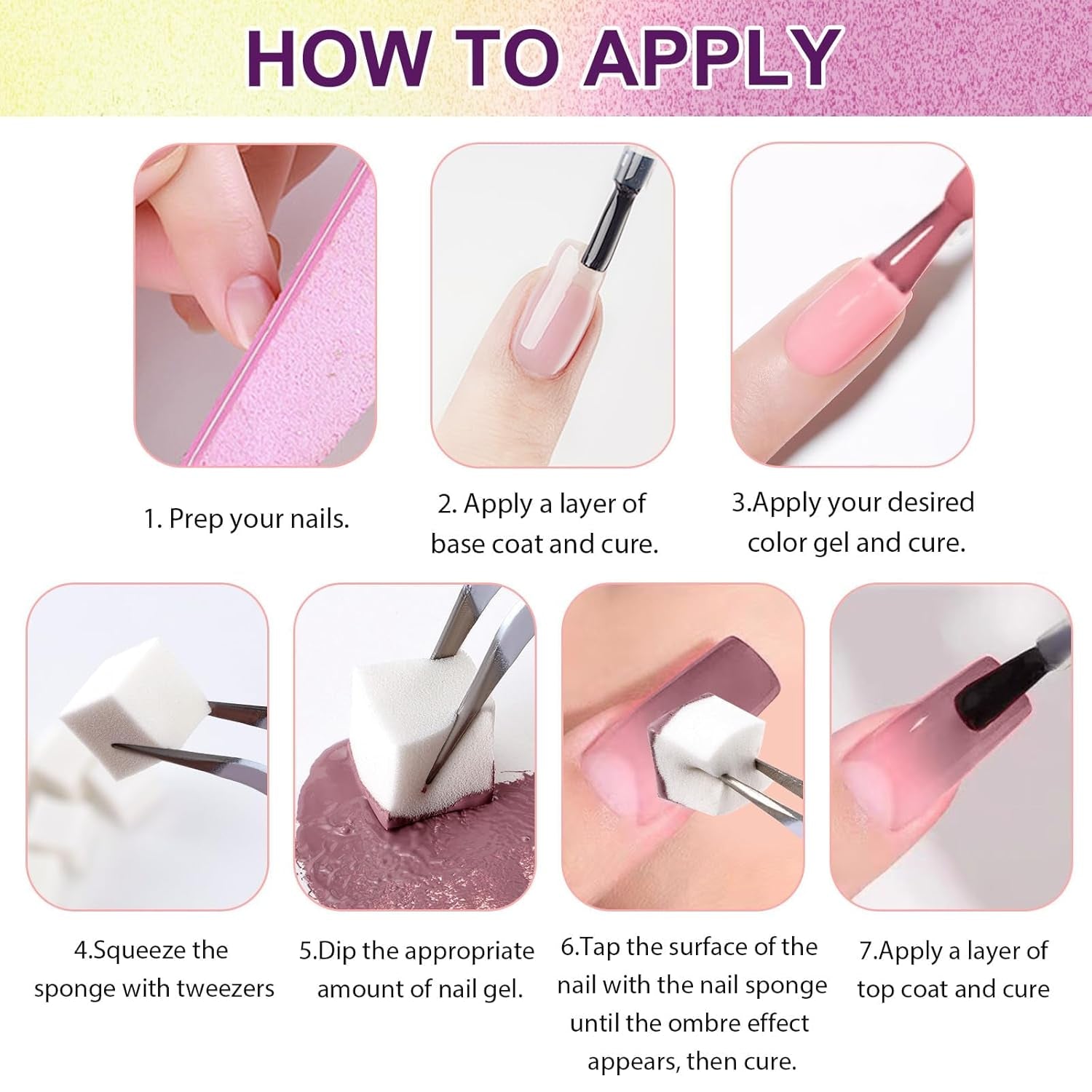 HOW TO APPLY

1. Prep your nails.

2. Apply a layer of base coat and cure.

3.Apply your desired color gel and cure.

4.Squeeze the sponge with tweezers

5.Dip the appropriate amount of nail gel.

6.Tap the surface of the nail with the nail sponge until the ombre effect appears, then cure.

7.Apply a layer of top coat and cure