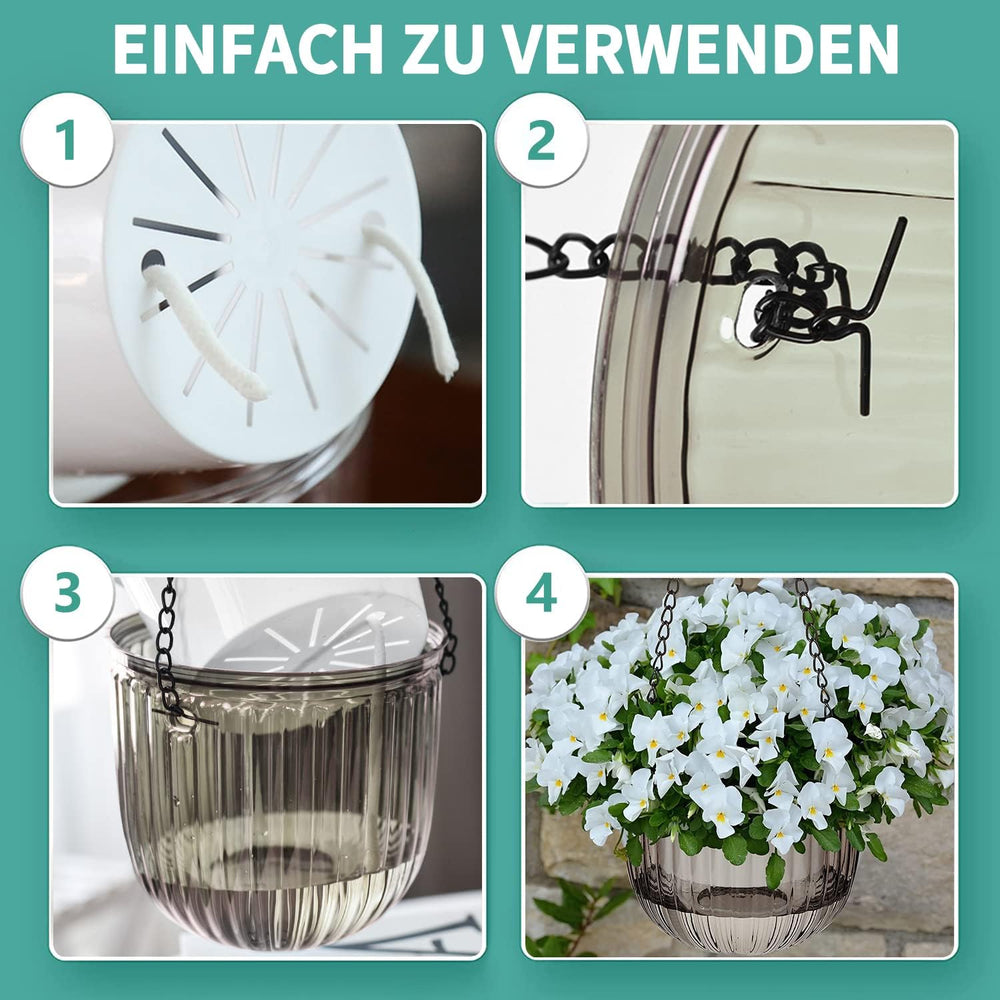 EINFACH ZU VERWENDEN

1

2

3

4