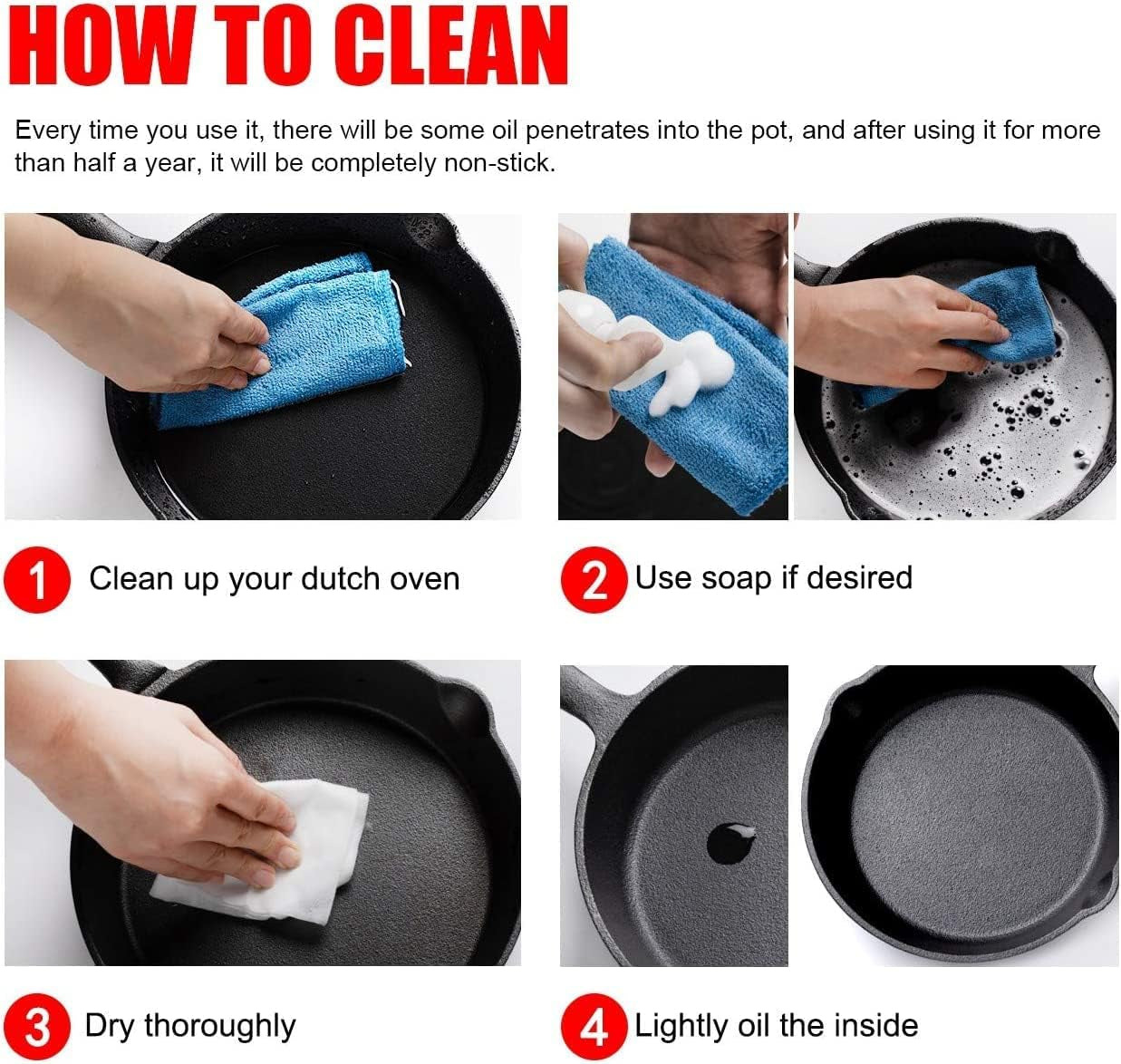 HOW TO CLEAN

Every time you use it, there will be some oil penetrates into the pot, and after using it for more than half a year, it will be completely non-stick.

1 Clean up your dutch oven

2 Use soap if desired

3 Dry thoroughly

4 Lightly oil the inside