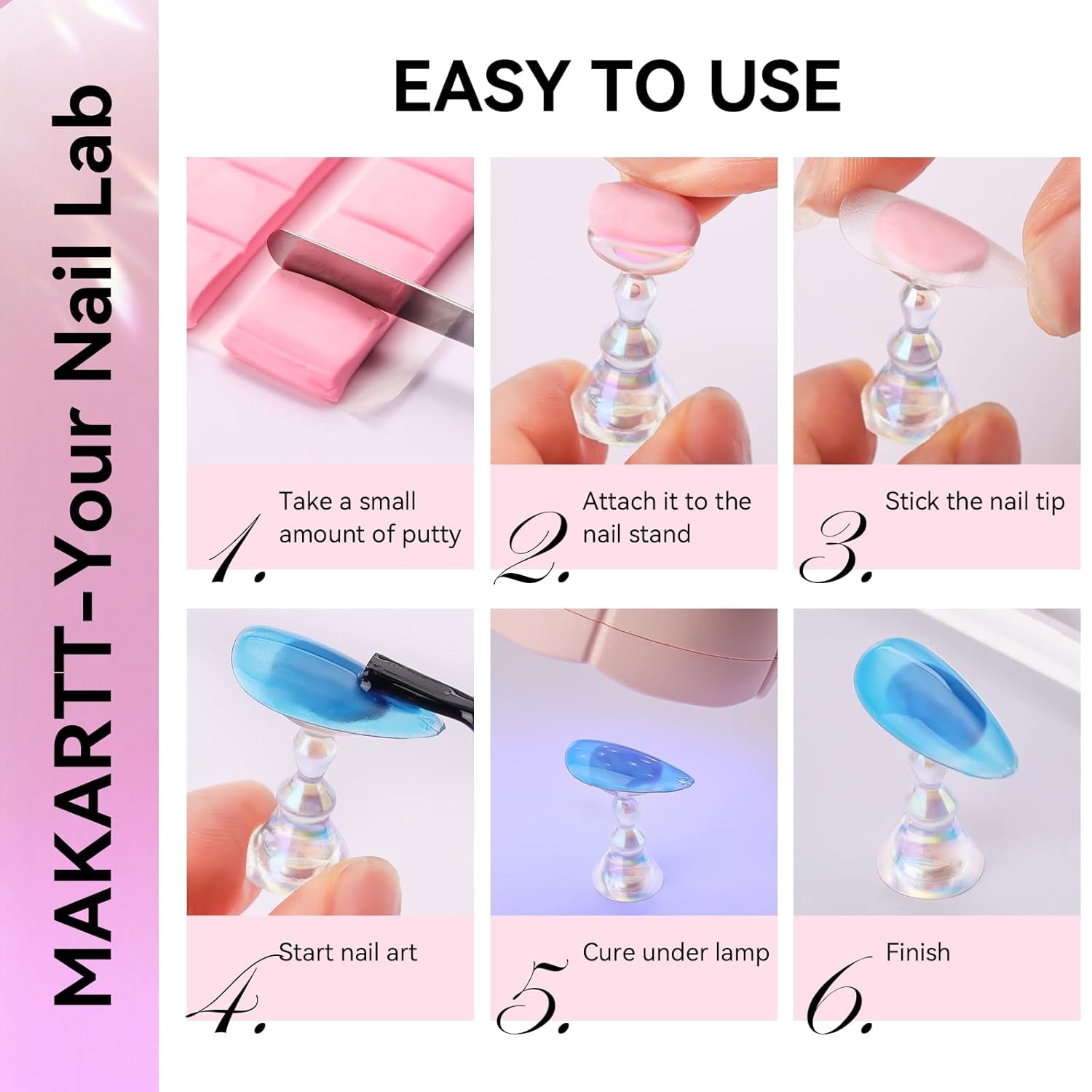 MAKARTT-Your Nail Lab

EASY TO USE

1. Take a small amount of putty

2. Attach it to the nail stand

3. Stick the nail tip

4. Start nail art

5. Cure under lamp

6. Finish