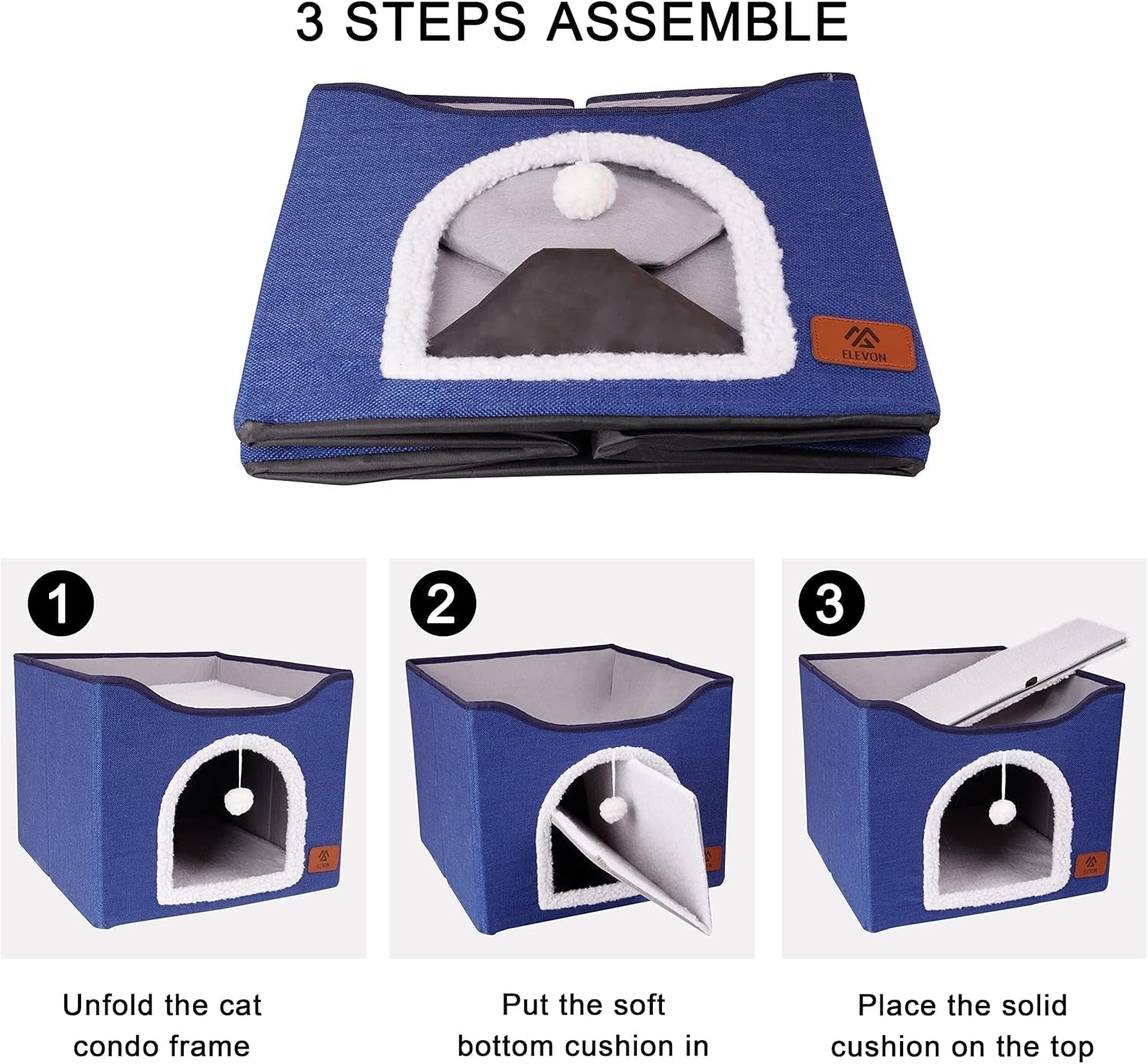 3 STEPS ASSEMBLE

ELEVON

1

ELEVON

Unfold the cat condo frame

2

Put the soft bottom cushion in

3

ELEVON

Place the solid cushion on the top