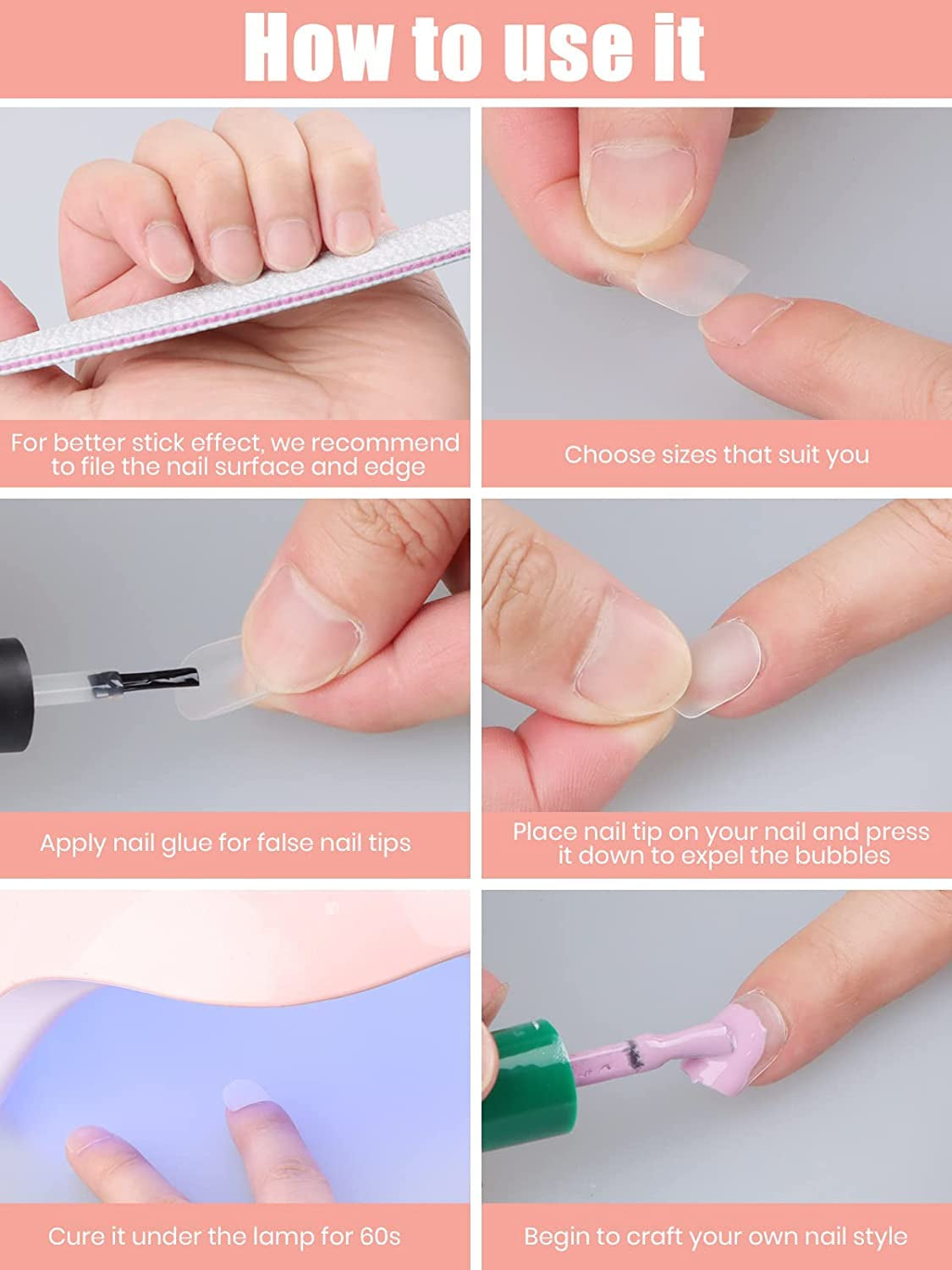 How to use it

For better stick effect, we recommend to file the nail surface and edge

Choose sizes that suit you

Apply nail glue for false nail tips

Place nail tip on your nail and press it down to expel the bubbles

Cure it under the lamp for 60s

Begin to craft your own nail style